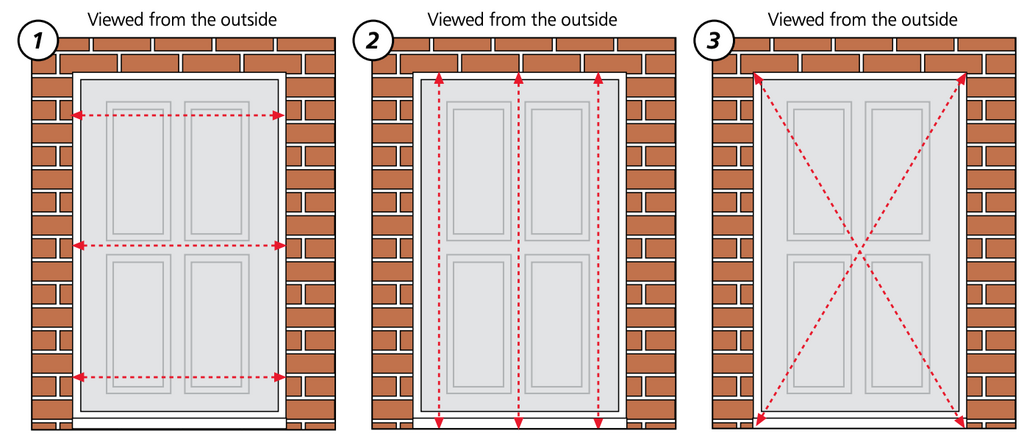 1
Viewed from the outside

2
Viewed from the outside

3
Viewed from the outside